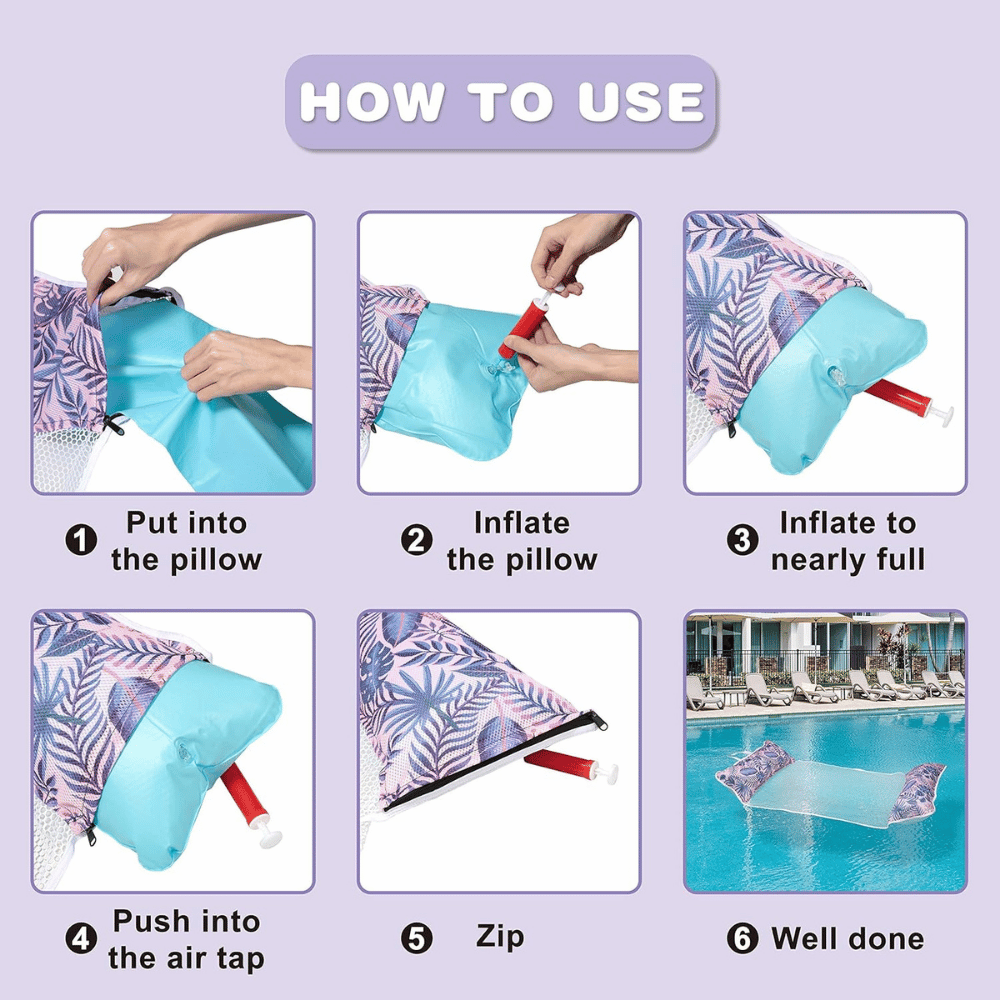 HOW TO USE

❶ Put into the pillow

❷ Inflate the pillow

❸ Inflate to nearly full

❹ Push into the air tap

❺ Zip

❻ Well done